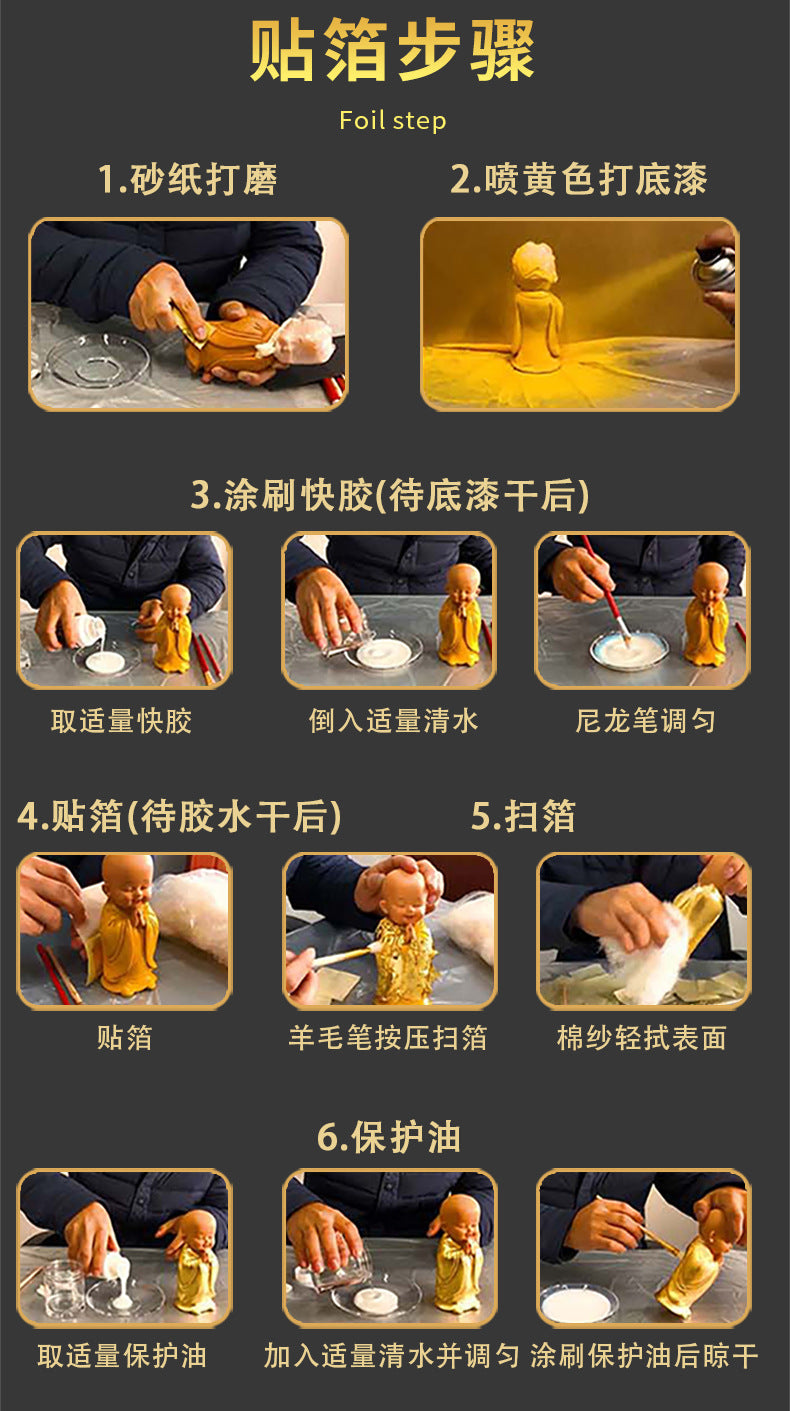 贴箔步骤

Foil step

1.砂纸打磨

2.喷黄色打底漆

3.涂刷快胶(待底漆干后)

取适量快胶

倒入适量清水

尼龙笔调匀

4.贴箔(待胶水干后)

5.扫箔

贴箔

羊毛笔按压扫箔

棉纱轻拭表面

6.保护油

取适量保护油

加入适量清水并调匀

涂刷保护油后晾干